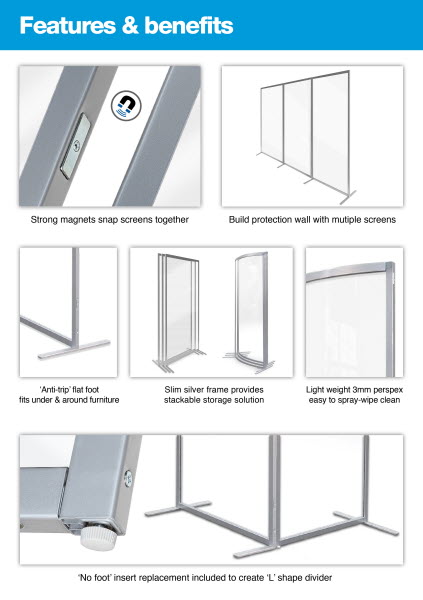 Features & benefits

Strong magnets snap screens together

Build protection wall with mutiple screens

'Anti-trip' flat foot fits under & around furniture

Slim silver frame provides stackable storage solution

Light weight 3mm perspex easy to spray-wipe clean

'No foot' insert replacement included to create 'L' shape divider